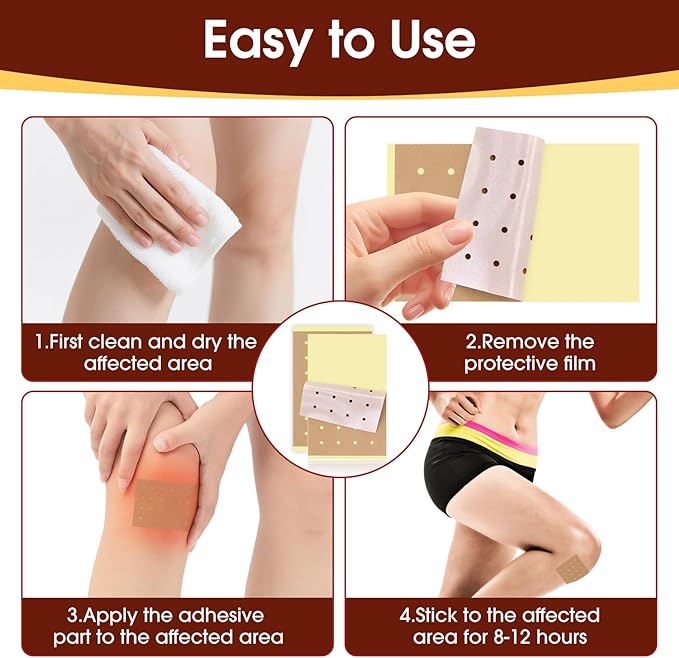 Easy to Use

1.First clean and dry the affected area

2.Remove the protective film

3.Apply the adhesive part to the affected area

4.Stick to the affected area for 8-12 hours