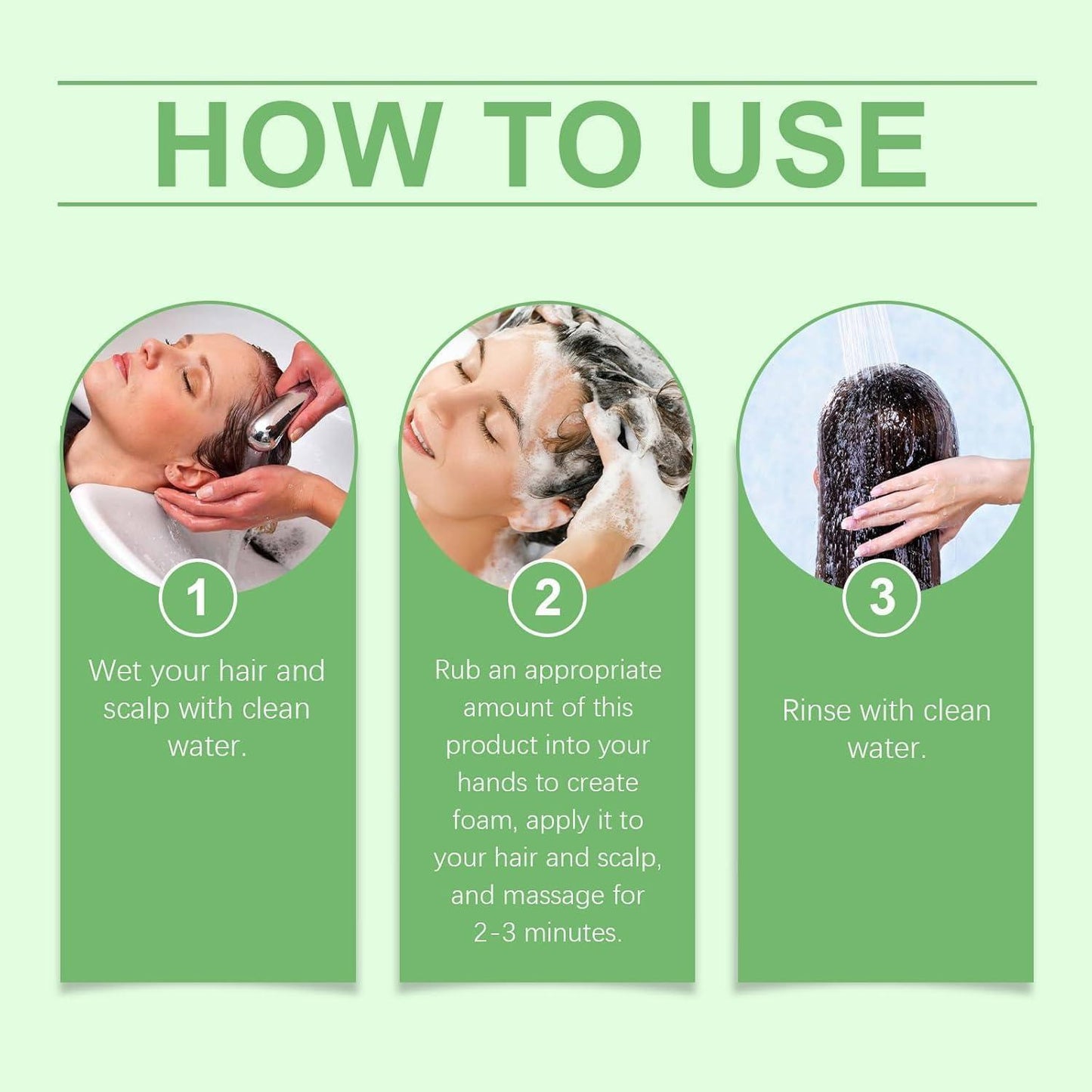 HOW TO USE

1

Wet your hair and scalp with clean water.

2

Rub an appropriate amount of this product into your hands to create foam, apply it to your hair and scalp, and massage for 2-3 minutes.

3

Rinse with clean water.